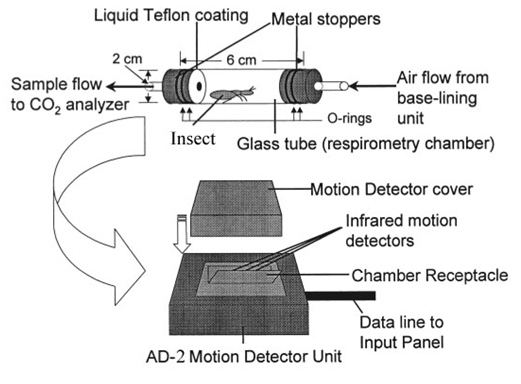 Liquid Teflon coating

Metal stoppers

2 cm

6 cm

Sample flow to $CO_2$ analyzer

Air flow from base-lining unit

O-rings

Insect

Glass tube (respirometry chamber)

Motion Detector cover

Infrared motion detectors

Chamber Receptacle

Data line to Input Panel

AD-2 Motion Detector Unit